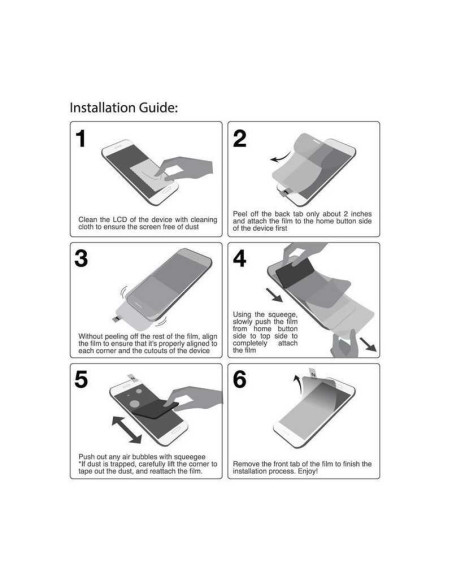 Installation Guide:

1

Clean the LCD of the device with cleaning cloth to ensure the screen free of dust

2

Peel off the back tab only about 2 inches and attach the film to the home button side of the device first

3

Without peeling off the rest of the film, align the film to ensure that it's properly aligned to each corner and the cutouts of the device

4

Using the squeege, slowly push the film from home button side to top side to completely attach the film

5

Push out any air bubbles with squeegee
*If dust is trapped, carefully lift the corner to tape out the dust, and reattach the film.

6

Remove the front tab of the film to finish the installation process. Enjoy!