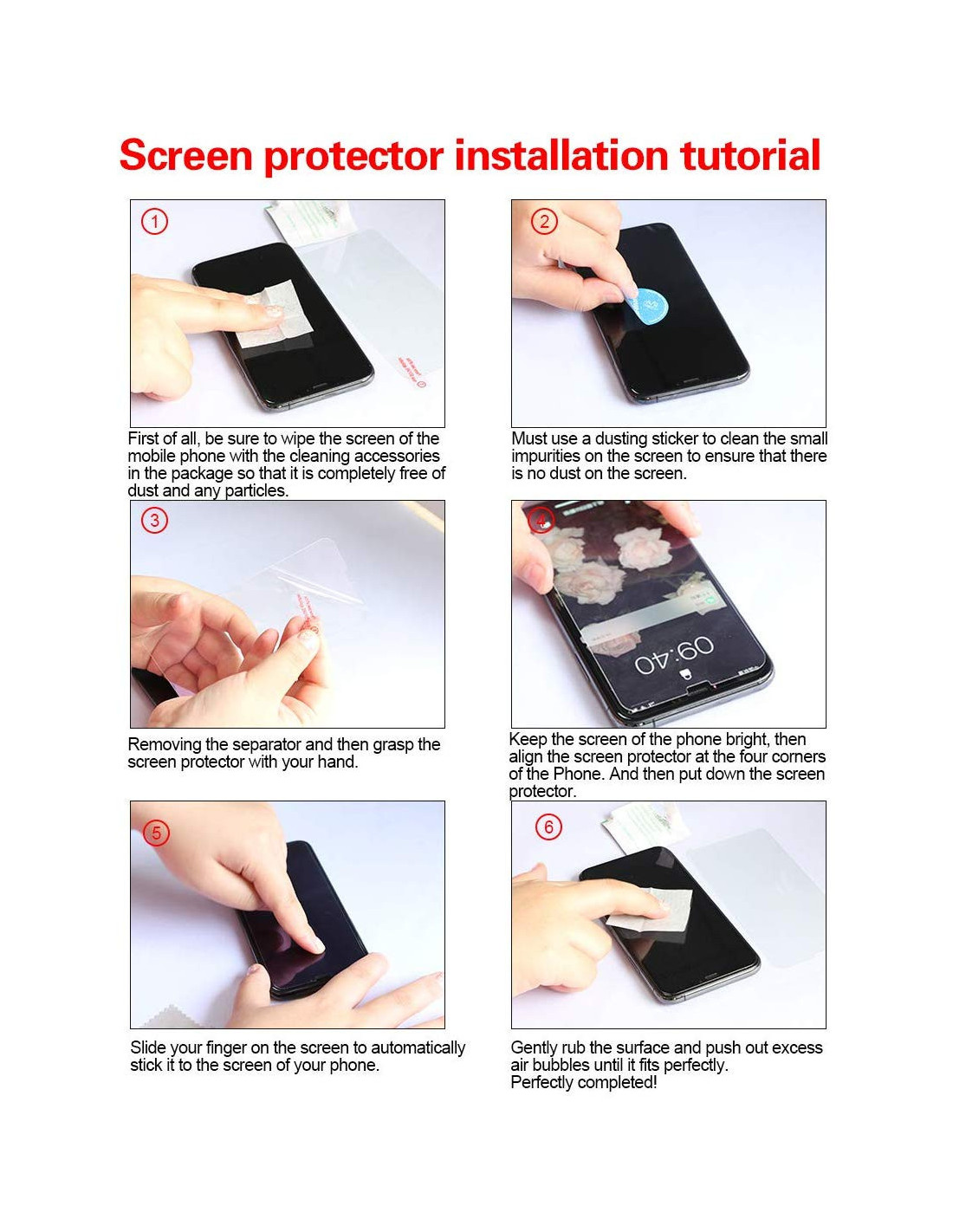 Screen protector installation tutorial

①

First of all, be sure to wipe the screen of the mobile phone with the cleaning accessories in the package so that it is completely free of dust and any particles.

②

Must use a dusting sticker to clean the small impurities on the screen to ensure that there is no dust on the screen.

③

Removing the separator and then grasp the screen protector with your hand.

④

09:40

Keep the screen of the phone bright, then align the screen protector at the four corners of the Phone. And then put down the screen protector.

⑤

Slide your finger on the screen to automatically stick it to the screen of your phone.

⑥

Gently rub the surface and push out excess air bubbles until it fits perfectly.
Perfectly completed!