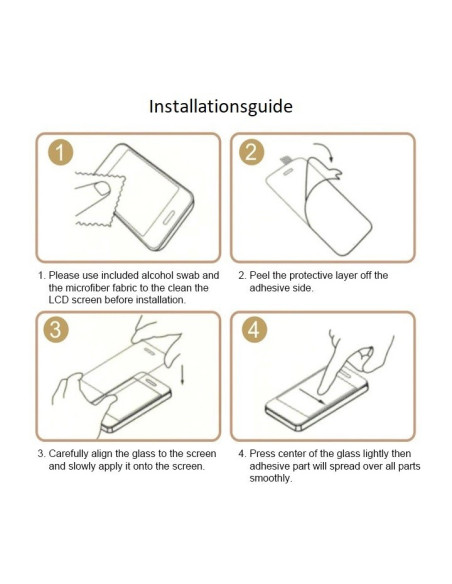 Installationsguide

1

2

1. Please use included alcohol swab and the microfiber fabric to the clean the LCD screen before installation.

2. Peel the protective layer off the adhesive side.

3

4

3. Carefully align the glass to the screen and slowly apply it onto the screen.

4. Press center of the glass lightly then adhesive part will spread over all parts smoothly.