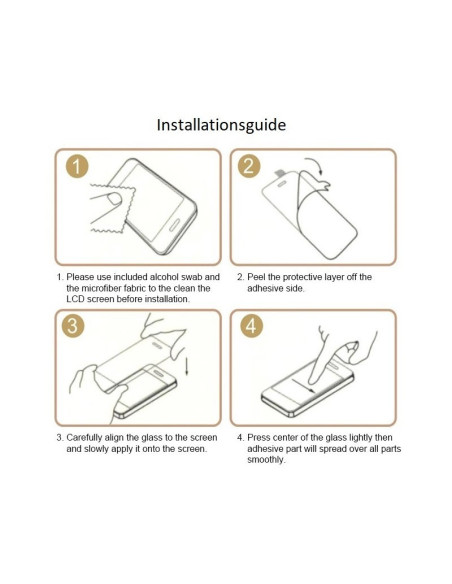 Installationsguide

1

2

1. Please use included alcohol swab and the microfiber fabric to the clean the LCD screen before installation.

2. Peel the protective layer off the adhesive side.

3

4

3. Carefully align the glass to the screen and slowly apply it onto the screen.

4. Press center of the glass lightly then adhesive part will spread over all parts smoothly.