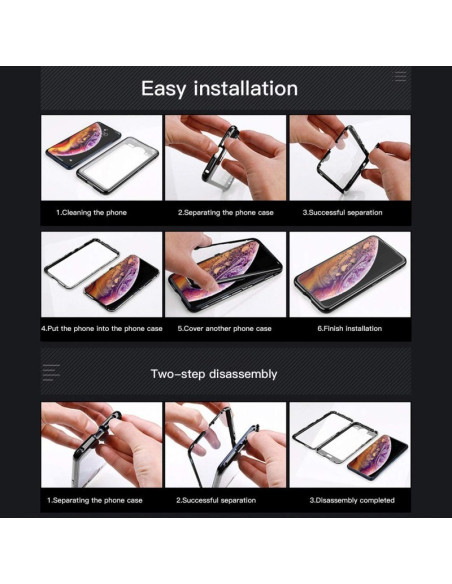 Easy installation

1.Cleaning the phone

2.Separating the phone case

3.Successful separation

4.Put the phone into the phone case

5.Cover another phone case

6.Finish installation

Two-step disassembly

1.Separating the phone case

2.Successful separation

3.Disassembly completed