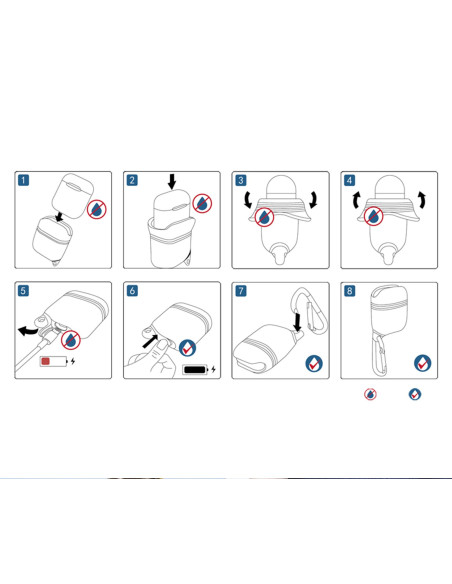 1

2

3

4

5

6

7

8