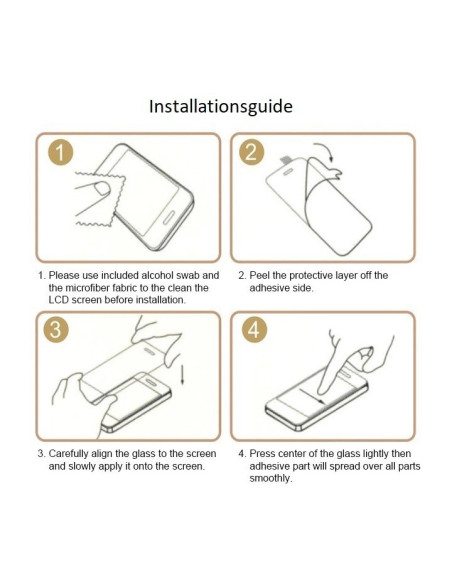 Installationsguide

1

2

1. Please use included alcohol swab and the microfiber fabric to the clean the LCD screen before installation.

2. Peel the protective layer off the adhesive side.

3

4

3. Carefully align the glass to the screen and slowly apply it onto the screen.

4. Press center of the glass lightly then adhesive part will spread over all parts smoothly.