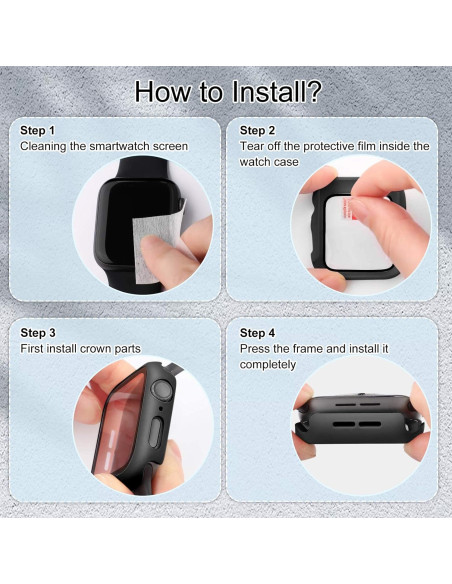 How to Install?

Step 1
Cleaning the smartwatch screen

Step 2
Tear off the protective film inside the watch case

Step 3
First install crown parts

Step 4
Press the frame and install it completely